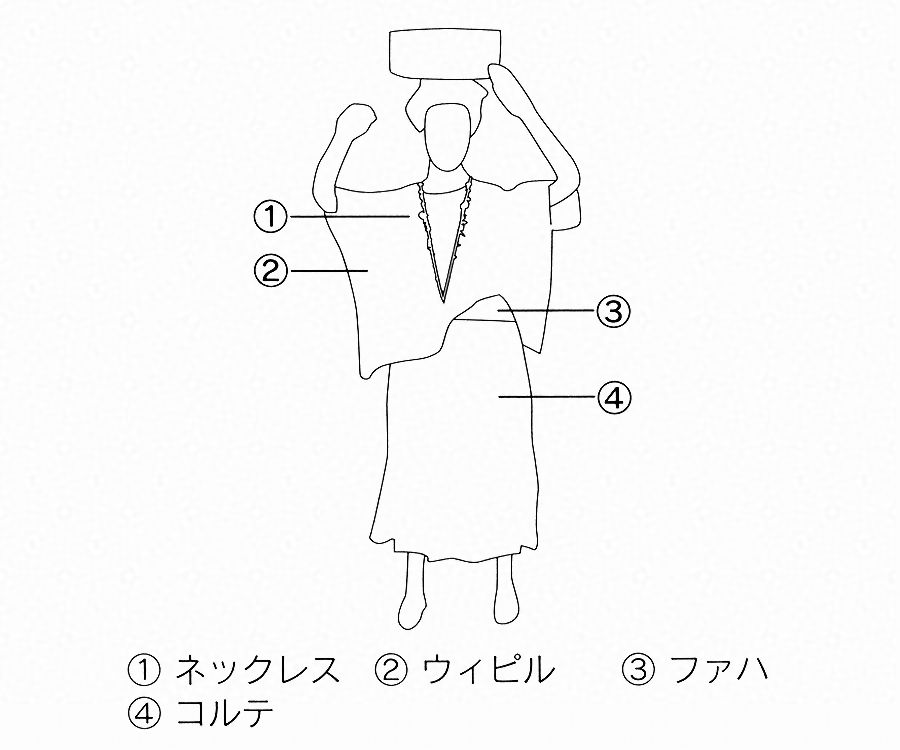 ①
②
③
④

① ネックレス　② ウィピル　③ ファハ
④ コルテ